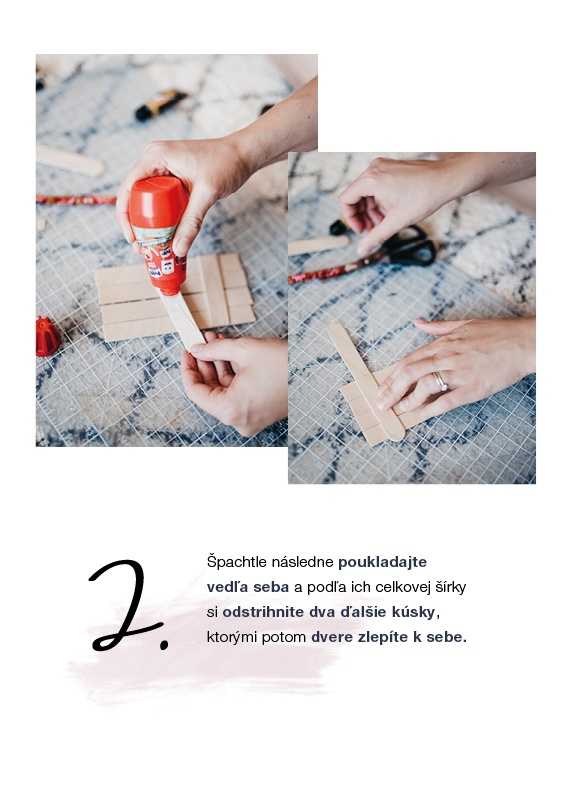 2.

Špachtle následne poukladajte vedľa seba a podľa ich celkovej šírky si odstrihnite dva ďalšie kúsky, ktorými potom dvere zlepíte k sebe.